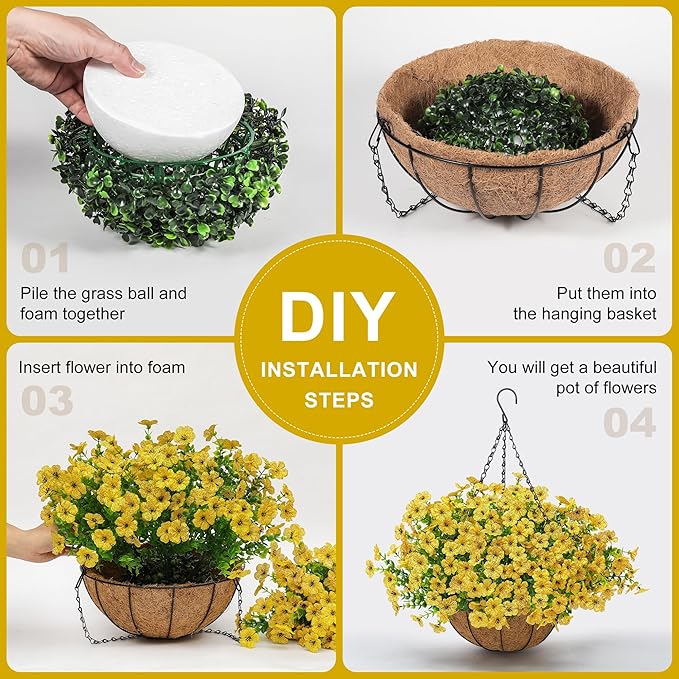 01

Pile the grass ball and foam together

02

Put them into the hanging basket

DIY

INSTALLATION STEPS

Insert flower into foam

03

You will get a beautiful pot of flowers

04