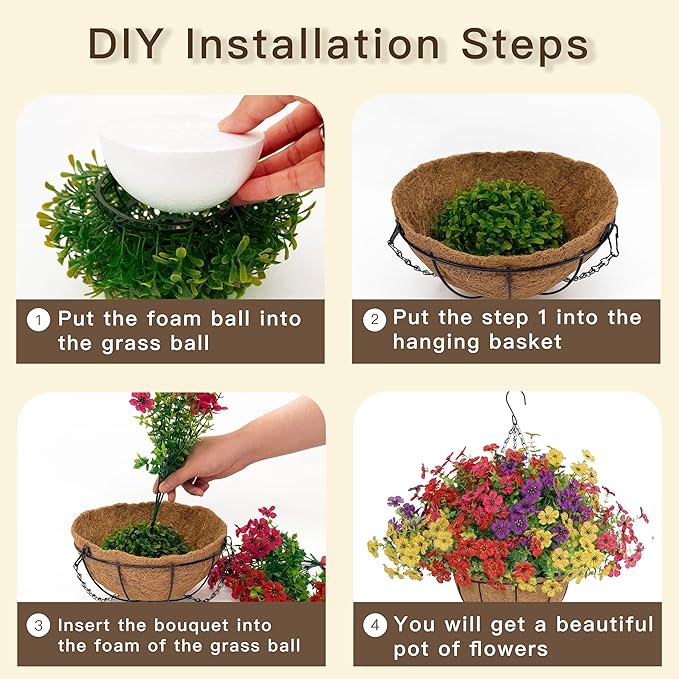 DIY Installation Steps

1 Put the foam ball into the grass ball

2 Put the step 1 into the hanging basket

3 Insert the bouquet into the foam of the grass ball

4 You will get a beautiful pot of flowers