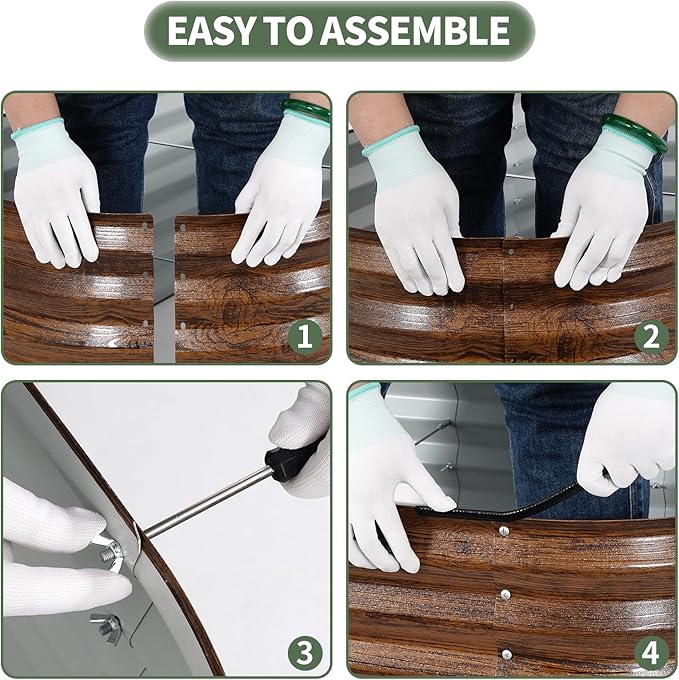 EASY TO ASSEMBLE

1

2

3

4