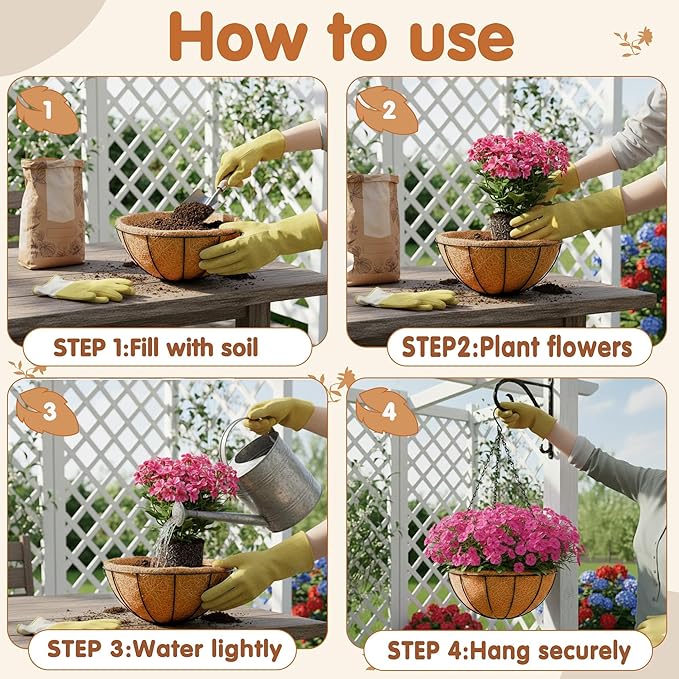 How to use

1

STEP 1:Fill with soil

2

STEP2:Plant flowers

3

STEP 3:Water lightly

4

STEP 4:Hang securely