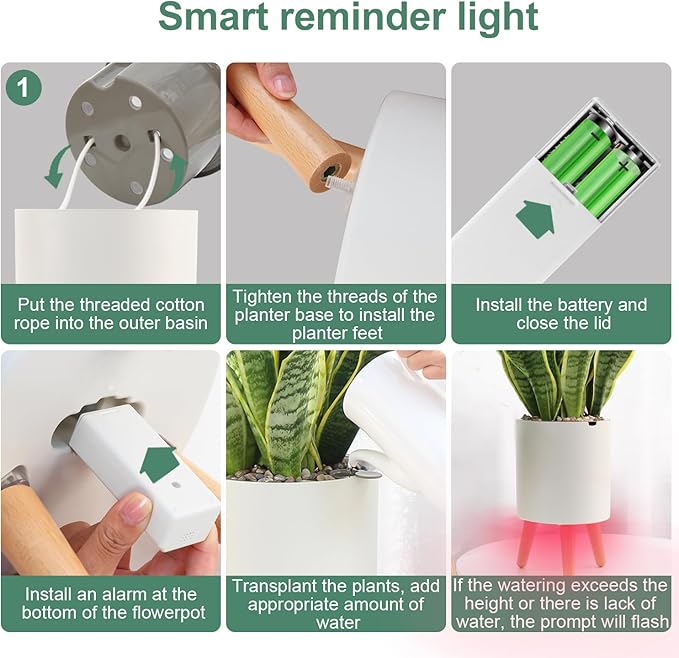 Smart reminder light

1

Put the threaded cotton rope into the outer basin

Tighten the threads of the planter base to install the planter feet

Install the battery and close the lid

Install an alarm at the bottom of the flowerpot

Transplant the plants, add appropriate amount of water

If the watering exceeds the height or there is lack of water, the prompt will flash