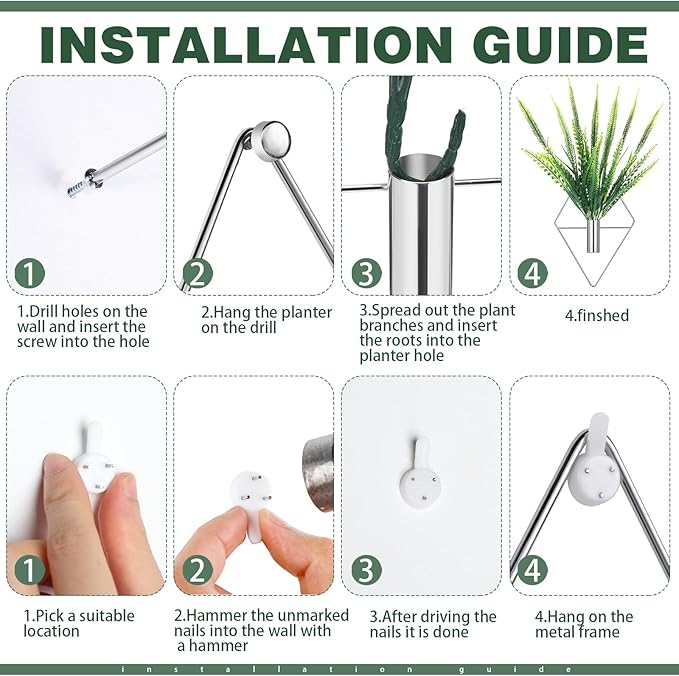 INSTALLATION GUIDE

1

1.Drill holes on the wall and insert the screw into the hole

2

2.Hang the planter on the drill

3

3.Spread out the plant branches and insert the roots into the planter hole

4

4.finshed

1

1.Pick a suitable location

2

2.Hammer the unmarked nails into the wall with a hammer

3

3.After driving the nails it is done

4

4.Hang on the metal frame

installation guide