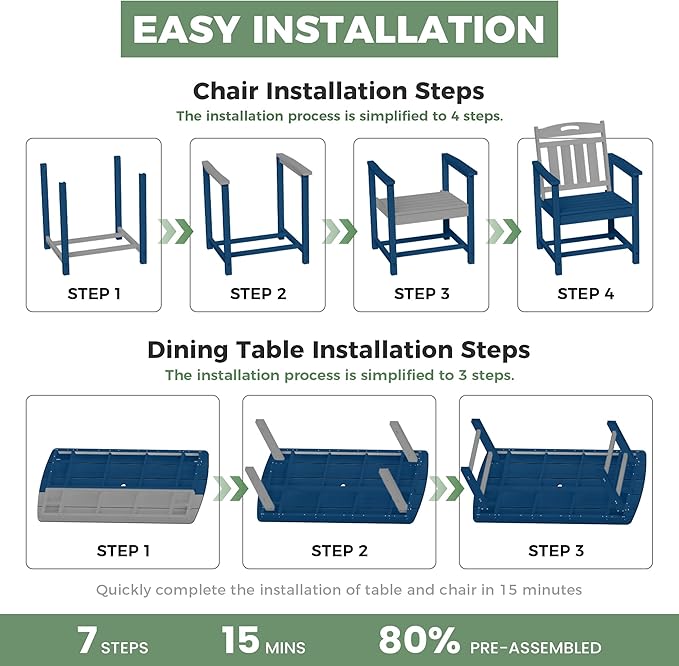 EASY INSTALLATION

Chair Installation Steps

The installation process is simplified to 4 steps.

STEP 1

STEP 2

STEP 3

STEP 4

Dining Table Installation Steps

The installation process is simplified to 3 steps.

STEP 1

STEP 2

STEP 3

Quickly complete the installation of table and chair in 15 minutes

7 STEPS

15 MINS

80% PRE-ASSEMBLED