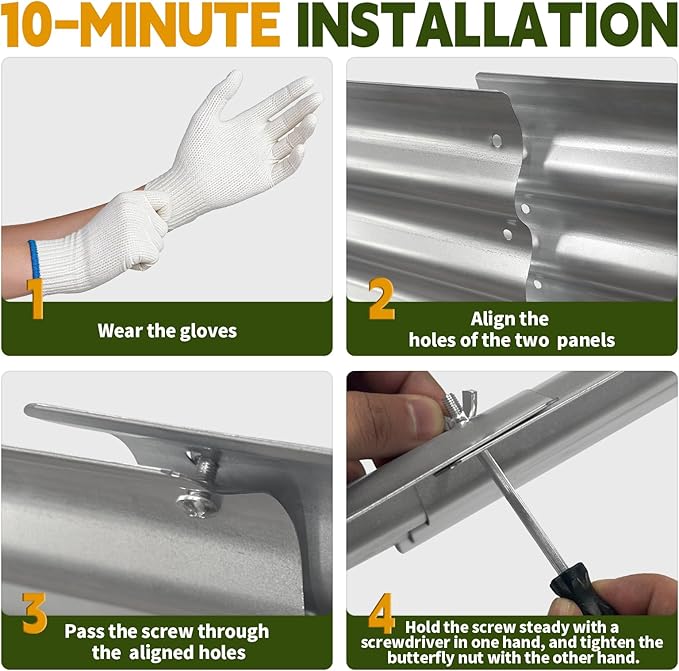 10-MINUTE INSTALLATION

1
Wear the gloves

2
Align the holes of the two panels

3
Pass the screw through the aligned holes

4
Hold the screw steady with a screwdriver in one hand, and tighten the butterfly nut with the other hand.