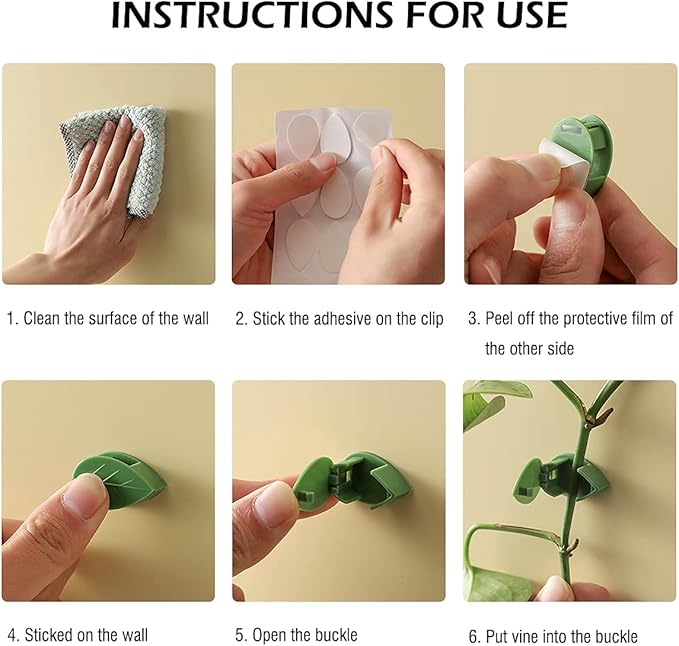 INSTRUCTIONS FOR USE

1. Clean the surface of the wall

2. Stick the adhesive on the clip

3. Peel off the protective film of the other side

4. Sticked on the wall

5. Open the buckle

6. Put vine into the buckle