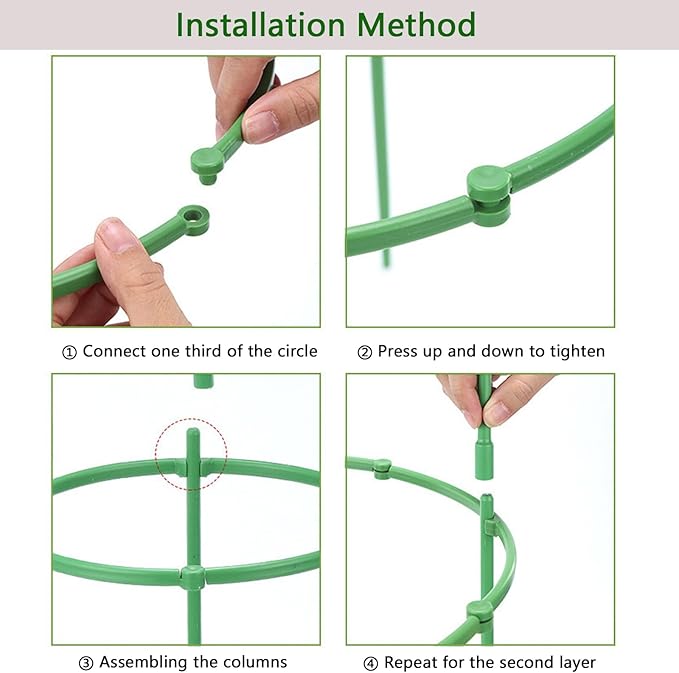 Installation Method

① Connect one third of the circle

② Press up and down to tighten

③ Assembling the columns

④ Repeat for the second layer