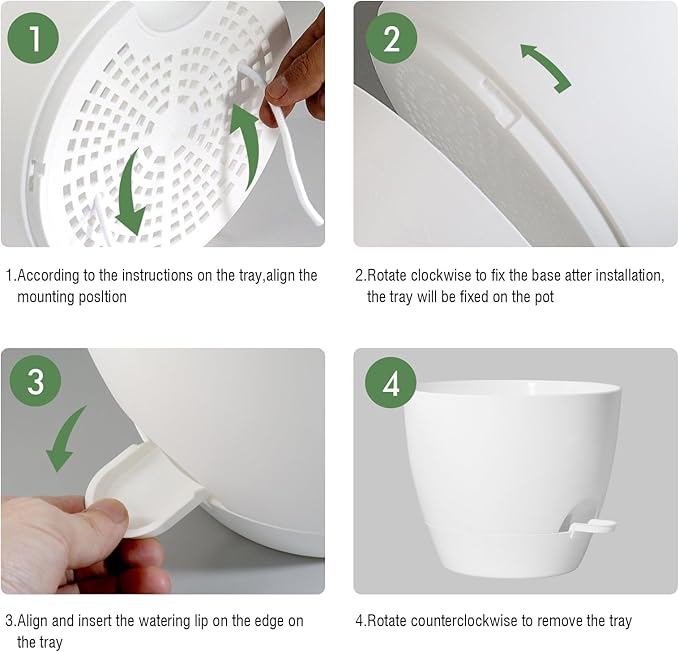 1

1.According to the instructions on the tray,align the mounting posltion

2

2.Rotate clockwise to fix the base atter installation, the tray will be fixed on the pot

3

3.Align and insert the watering lip on the edge on the tray

4

4.Rotate counterclockwise to remove the tray