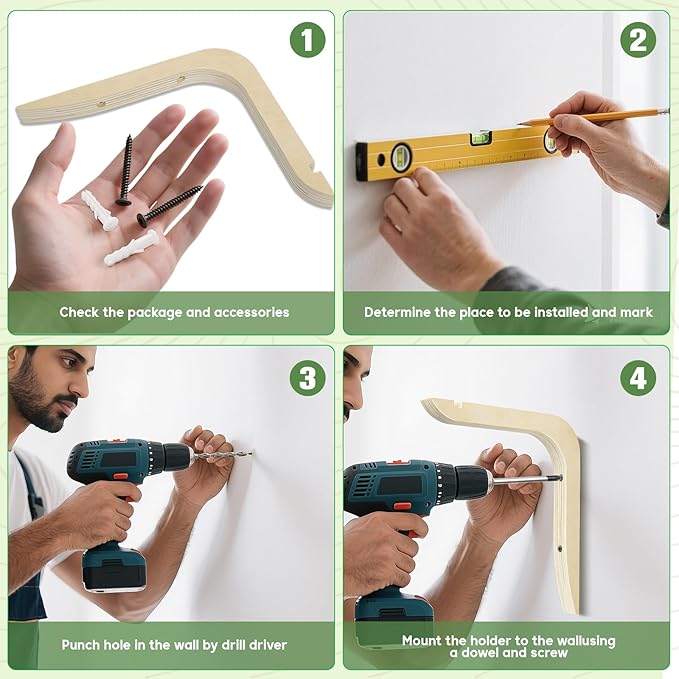 1

Check the package and accessories

2

Determine the place to be installed and mark

3

Punch hole in the wall by drill driver

4

Mount the holder to the wallusing a dowel and screw